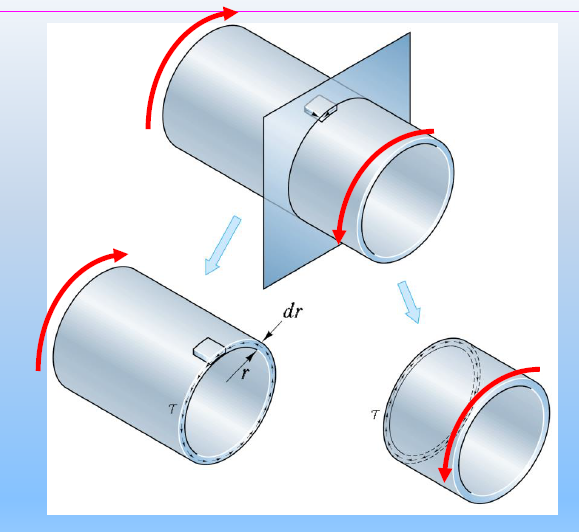 $dr$
$r$
$\tau$
$\tau$